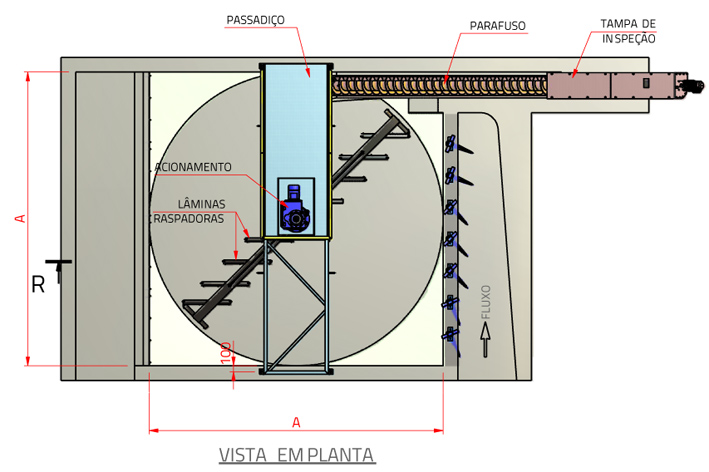 PASSADIÇO

PARAFUSO

TAMPA DE INSPEÇÃO

ACIONAMENTO

LÂMINAS RASPADORAS

A

R

FLUXO

100

A

VISTA EM PLANTA