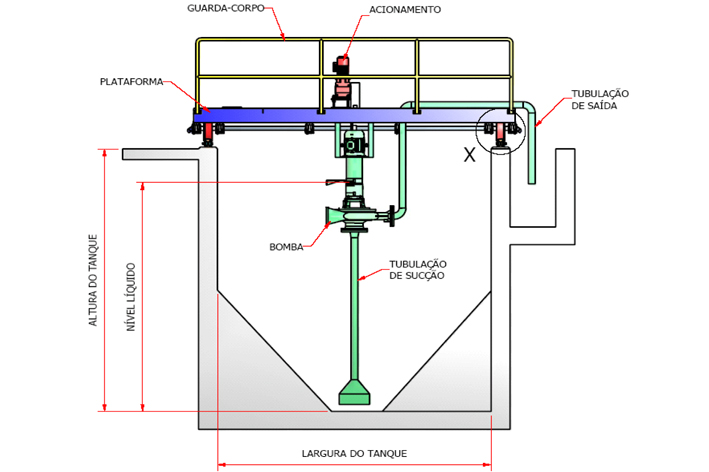 GUARDA-CORPO
ACIONAMENTO
PLATAFORMA
TUBULAÇÃO DE SAÍDA
X
BOMBA
TUBULAÇÃO DE SUCÇÃO
ALTURA DO TANQUE
NÍVEL LÍQUIDO
LARGURA DO TANQUE