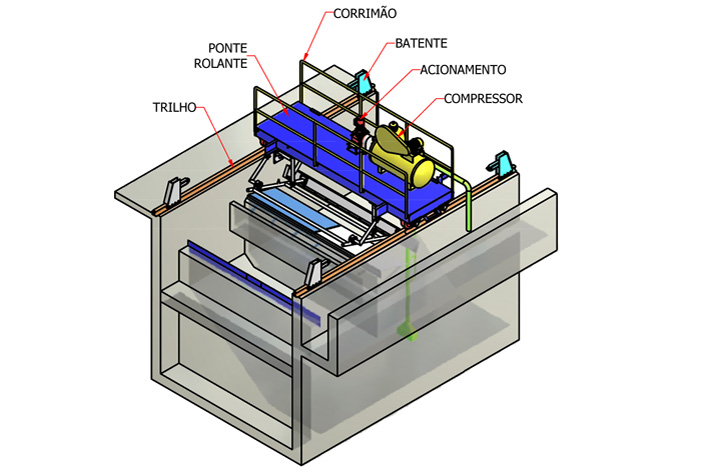 CORRIMÃO
PONTE ROLANTE
BATENTE
ACIONAMENTO
COMPRESSOR
TRILHO