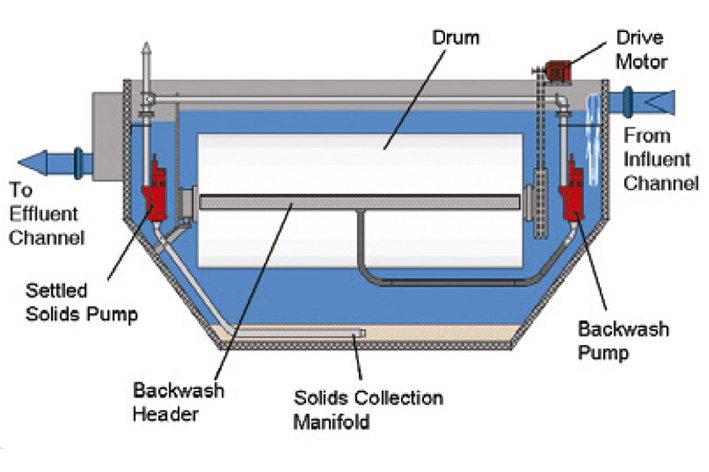 Drum

Drive Motor

From Influent Channel

To Effluent Channel

Settled Solids Pump

Backwash Pump

Backwash Header

Solids Collection Manifold