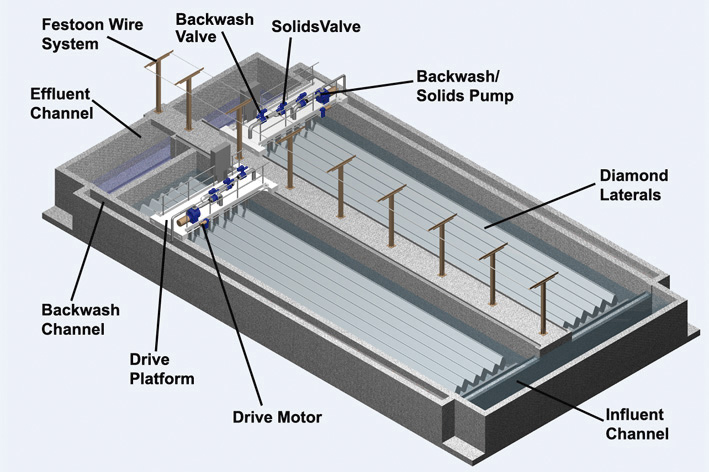 Festoon Wire System

Backwash Valve

SolidsValve

Backwash/ Solids Pump

Effluent Channel

Diamond Laterals

Backwash Channel

Drive Platform

Drive Motor

Influent Channel